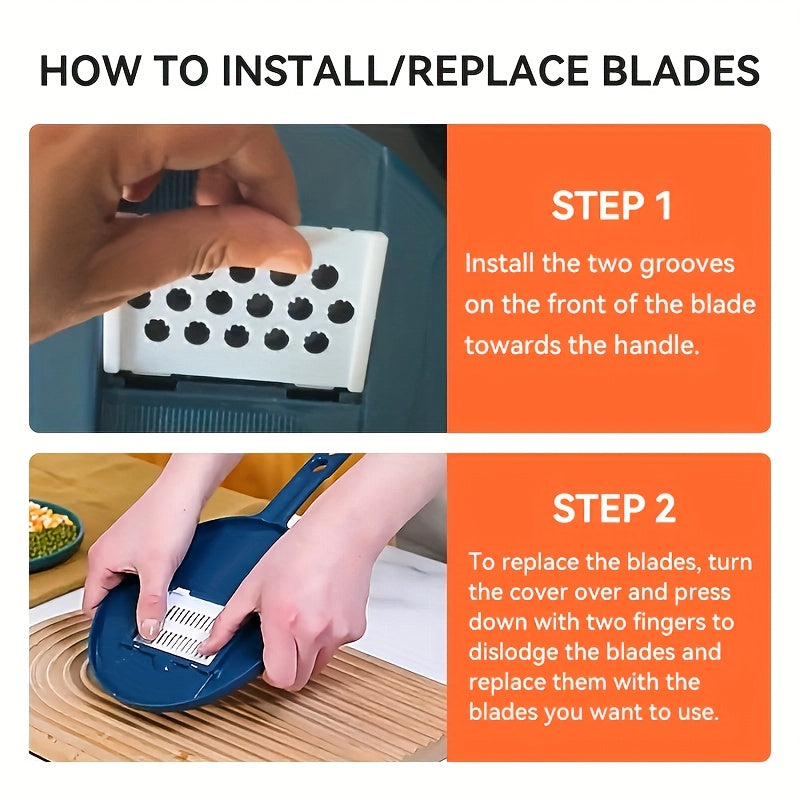 HOW TO INSTALL/REPLACE BLADES

STEP 1

Install the two grooves on the front of the blade towards the handle.

STEP 2

To replace the blades, turn the cover over and press down with two fingers to dislodge the blades and replace them with the blades you want to use.